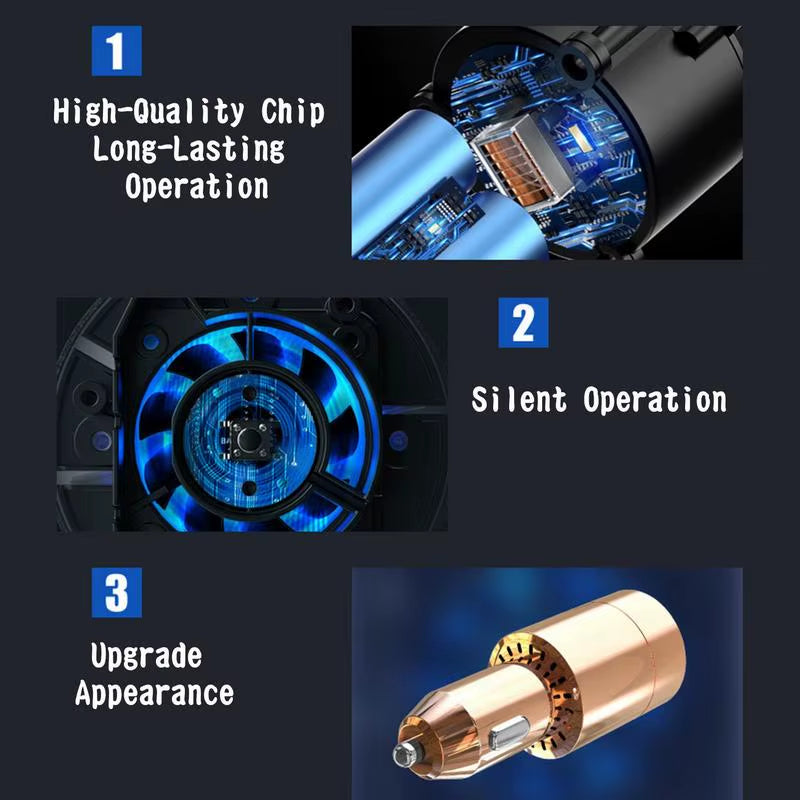 1

High-Quality Chip
Long-Lasting
Operation

2

Silent Operation

3

Upgrade
Appearance